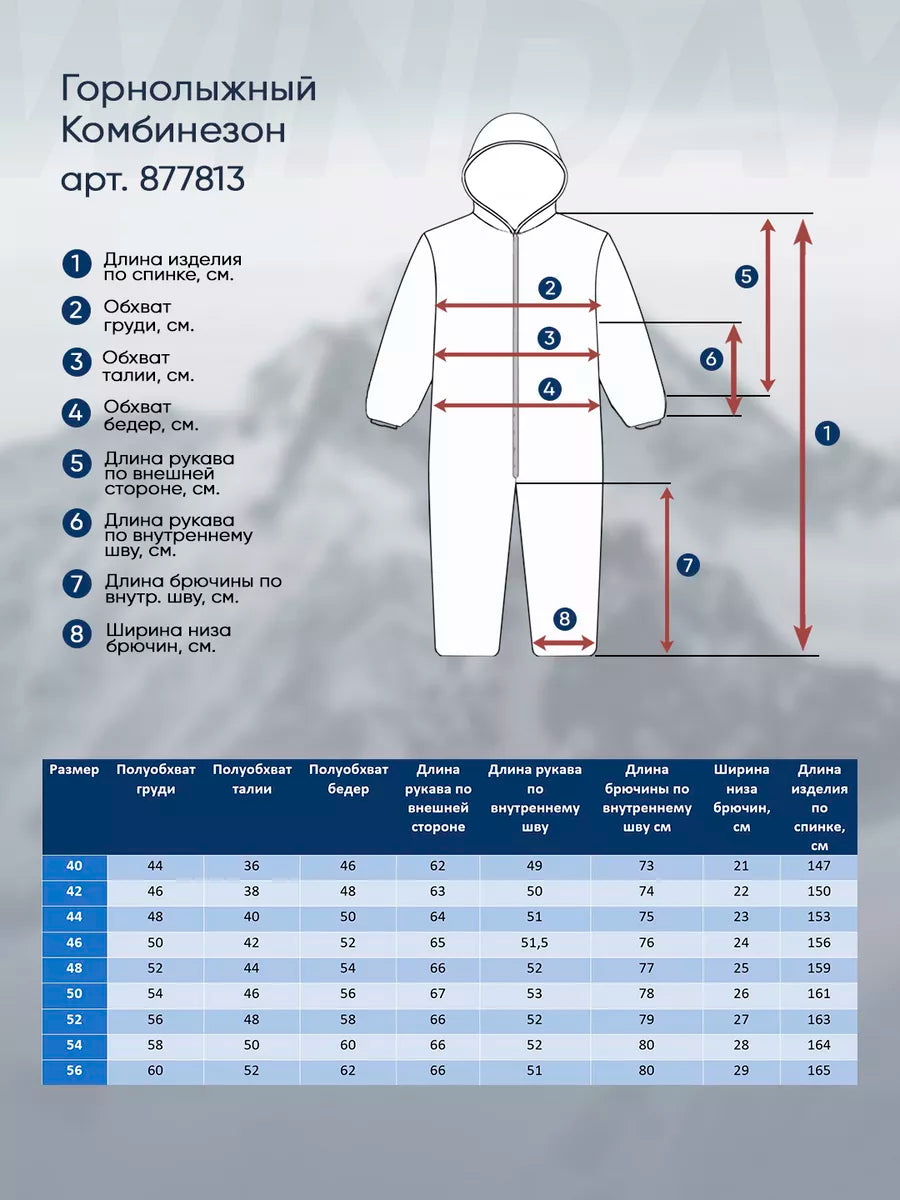 WINDAY

Горнолыжный Комбинезон арт. 877813

1 Длина изделия по спинке, см.

2 Обхват груди, см.

3 Обхват талии, см.

4 Обхват бедер, см.

5 Длина рукава по внешней стороне, см.

6 Длина рукава по внутреннему шву, см.

7 Длина брючины по внутр. шву, см.

8 Ширина низа брючин, см.

2 3 4 5 6 1 7 8

| Размер | Полуобхват груди | Полуобхват талии | Полуобхват бедер | Длина рукава по внешней стороне | Длина рукава по внутреннему шву | Длина брючины по внутреннему шву см | Ширина низа брючин, см | Длина изделия по спинке, см |
|---|---|---|---|---|---|---|---|---|
| 40 | 44 | 36 | 46 | 62 | 49 | 73 | 21 | 147 |
| 42 | 46 | 38 | 48 | 63 | 50 | 74 | 22 | 150 |
| 44 | 48 | 40 | 50 | 64 | 51 | 75 | 23 | 153 |
| 46 | 50 | 42 | 52 | 65 | 51,5 | 76 | 24 | 156 |
| 48 | 52 | 44 | 54 | 66 | 52 | 77 | 25 | 159 |
| 50 | 54 | 46 | 56 | 67 | 53 | 78 | 26 | 161 |
| 52 | 56 | 48 | 58 | 66 | 52 | 79 | 27 | 163 |
| 54 | 58 | 50 | 60 | 66 | 52 | 80 | 28 | 164 |
| 56 | 60 | 52 | 62 | 66 | 51 | 80 | 29 | 165 |